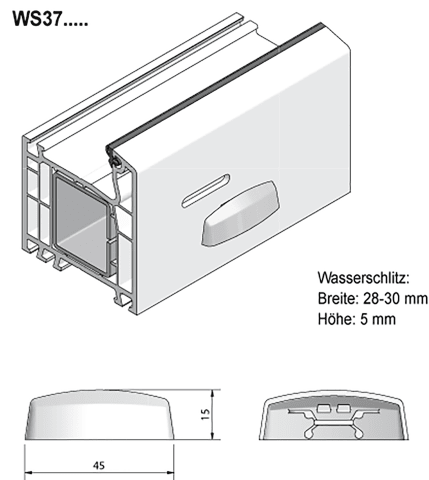 WS37.....

Wasserschlitz:
Breite: 28-30 mm
Höhe: 5 mm

15

45