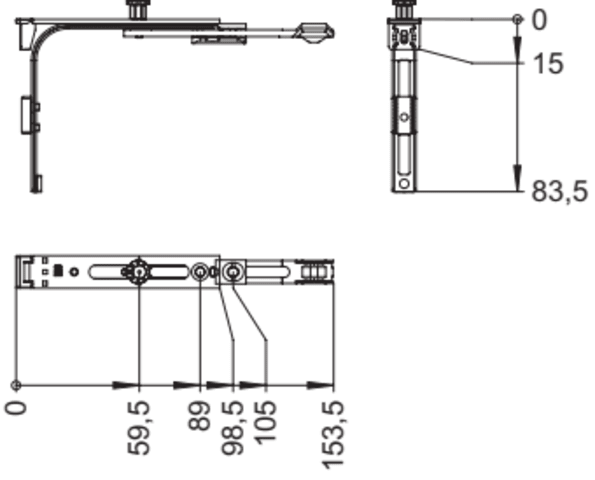 0
15
83,5
0
59,5
89
98,5
105
153,5