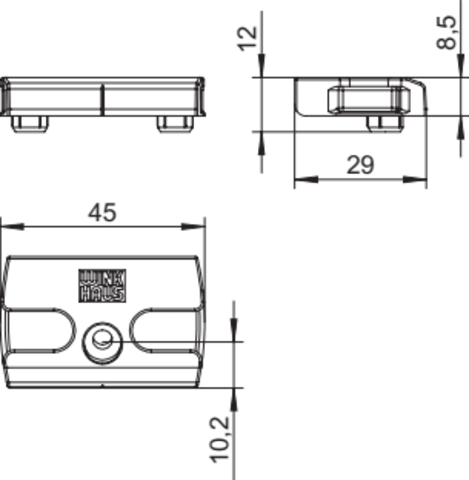 12

8,5

29

45

WINK HAUS

10,2