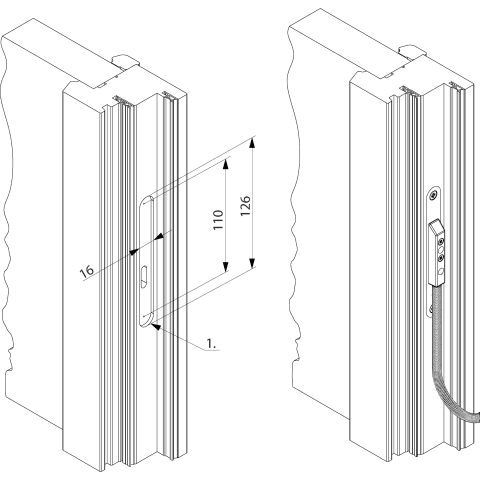 16
110
126
1.