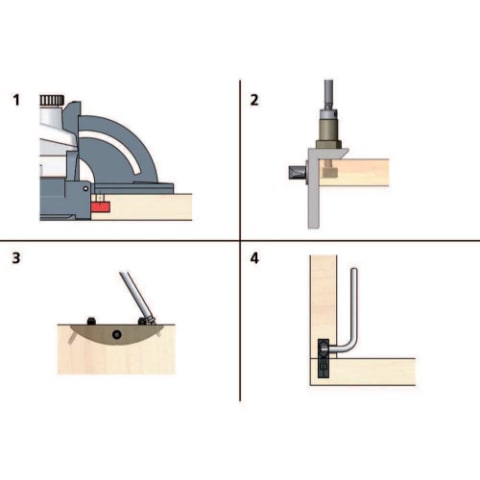 1

2

3

4