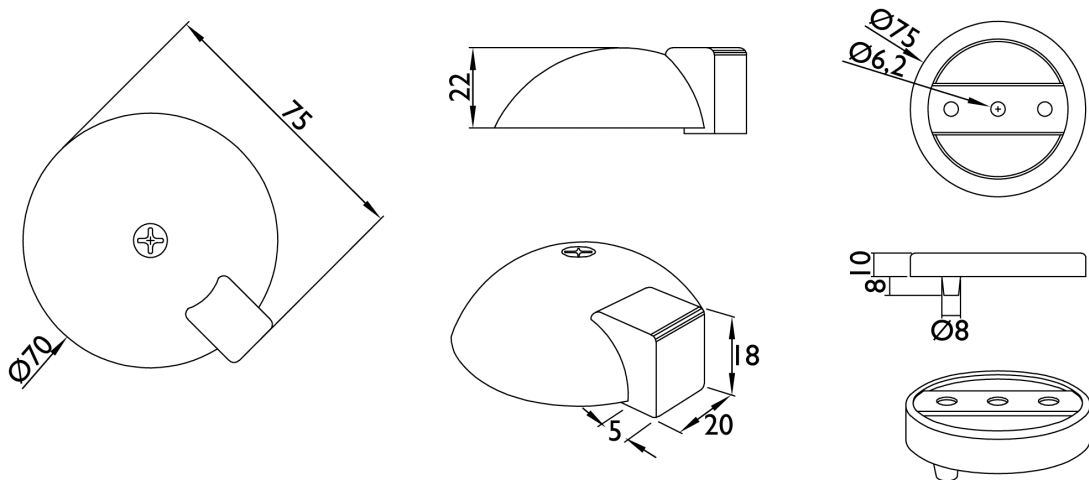 75
Ø70
22
18
5
20
Ø75
Ø6,2
10
8
Ø8