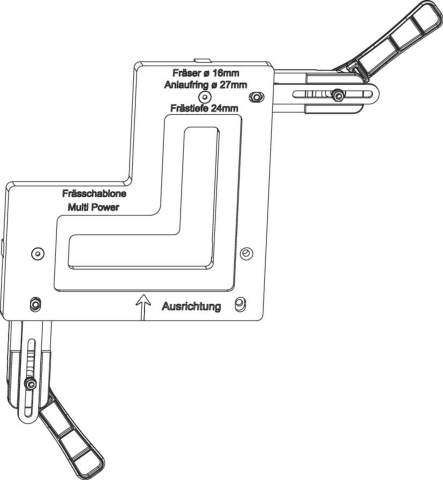 Fräser ø 16mm
Anlaufring ø 27mm
Frästiefe 24mm

Frässchablone
Multi Power

Ausrichtung