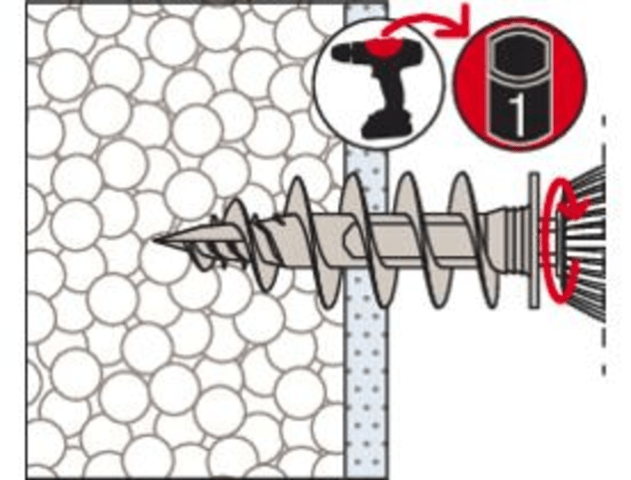 1