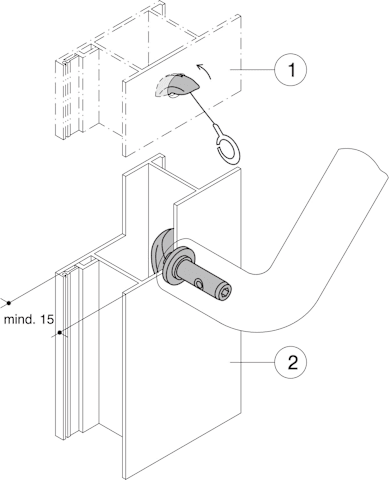 1

mind. 15

2