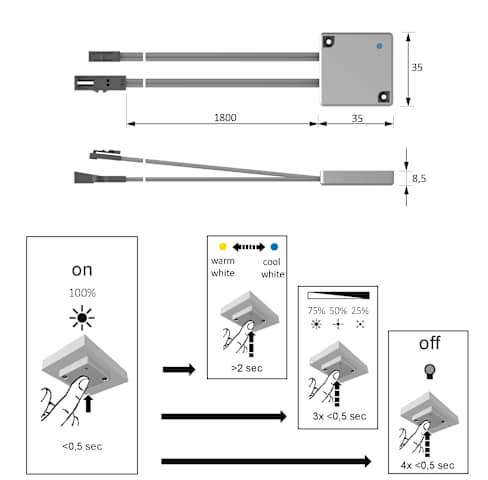 35

1800

35

8,5

on

100%

<0,5 sec

warm white

cool white

>2 sec

75% 50% 25%

3x <0,5 sec

off

4x <0,5 sec