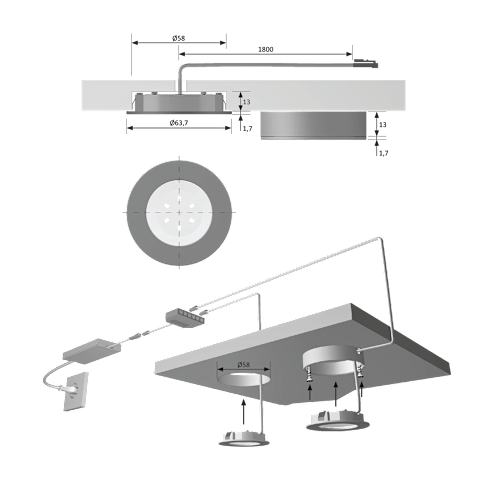 Ø58
1800
13
Ø63,7
1,7
13
1,7
Ø58