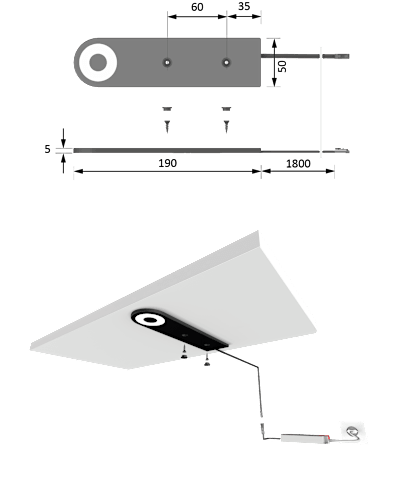 60
35
50
5
190
1800