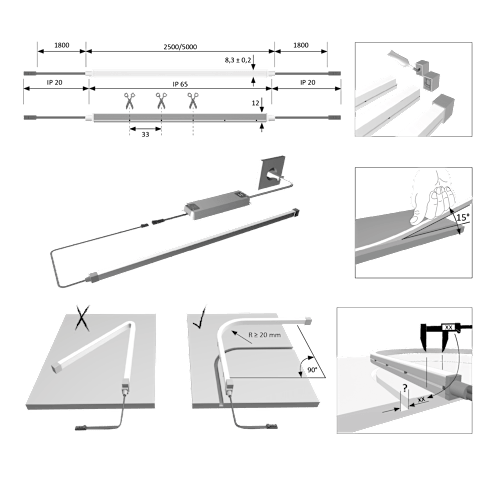 1800

2500/5000

1800

8,3 ± 0,2

IP 20

IP 65

IP 20

12

33

15°

R ≥ 20 mm

90°

XX

?

XX