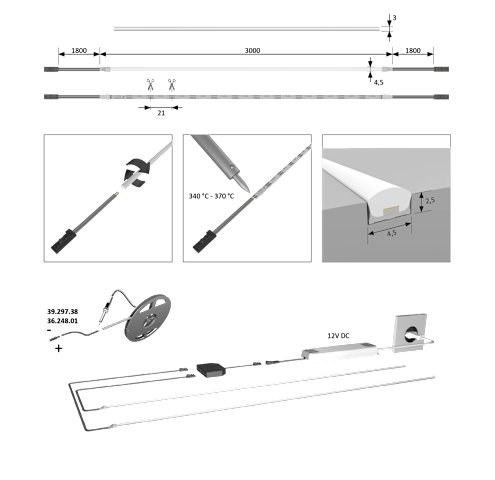 3

1800

3000

1800

4,5

21

340 °C - 370 °C

2,5

4,5

39.297.38
36.248.01
-
+

12V DC