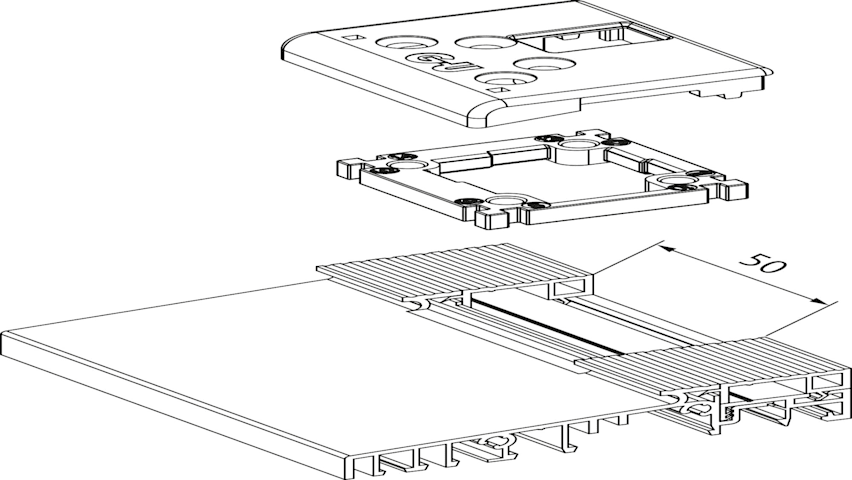 50