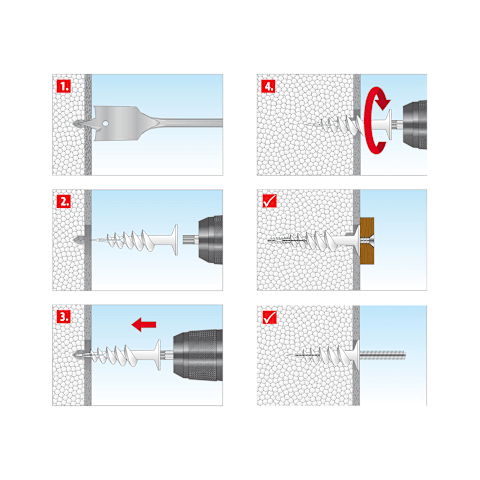 1.

2.

3.

4.