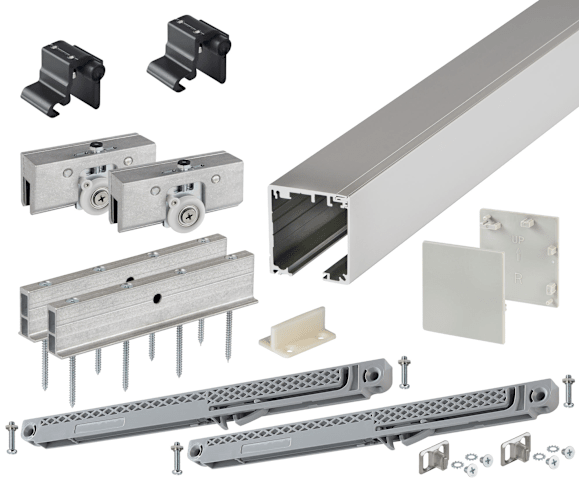 UP
R