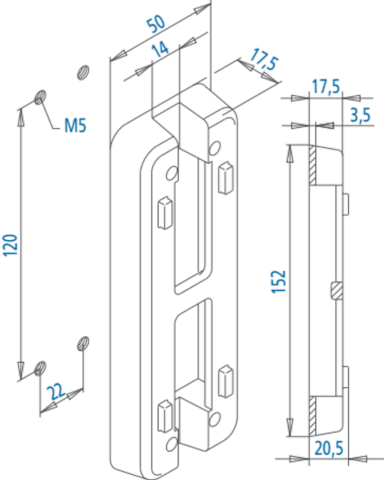 50
14
17,5
M5
120
22
17,5
3,5
152
20,5