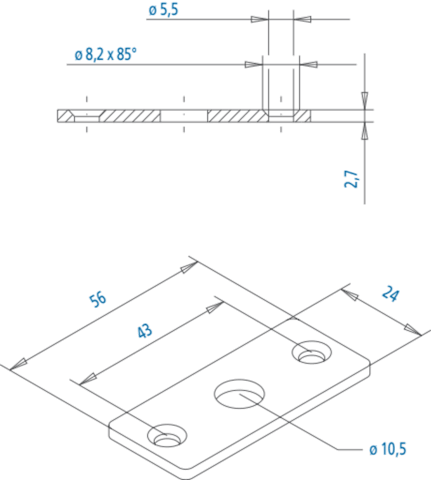 ø 5,5

ø 8,2 x 85°

2,7

56

43

24

ø 10,5