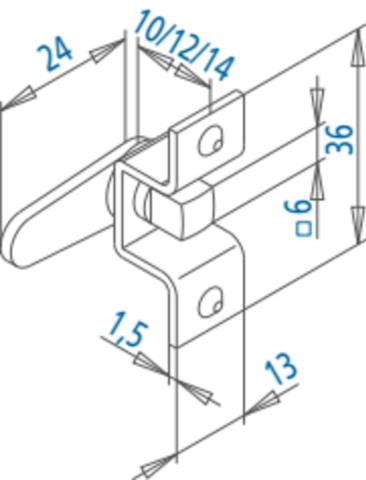 24
10/12/14
36
□6
1,5
13