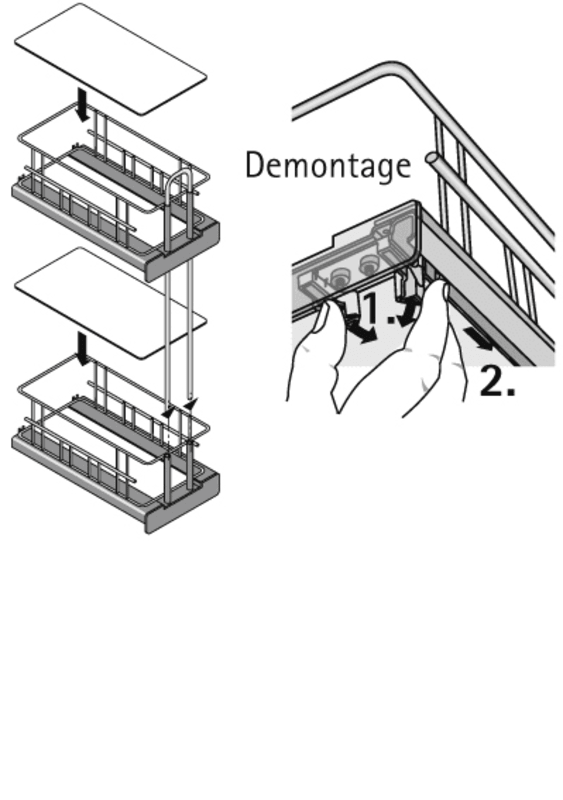 Demontage

1.

2.