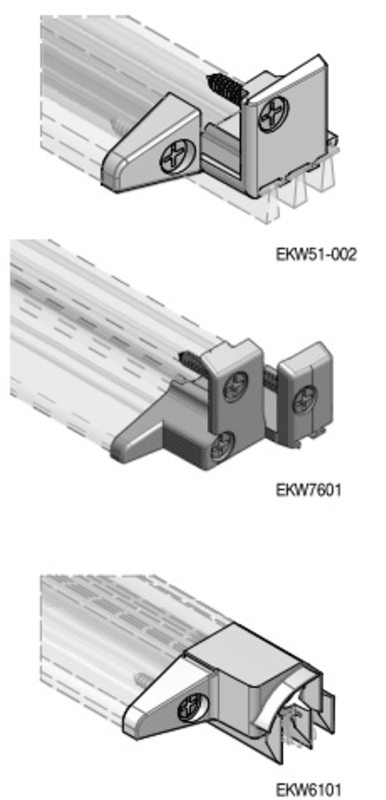 EKW51-002

EKW7601

EKW6101