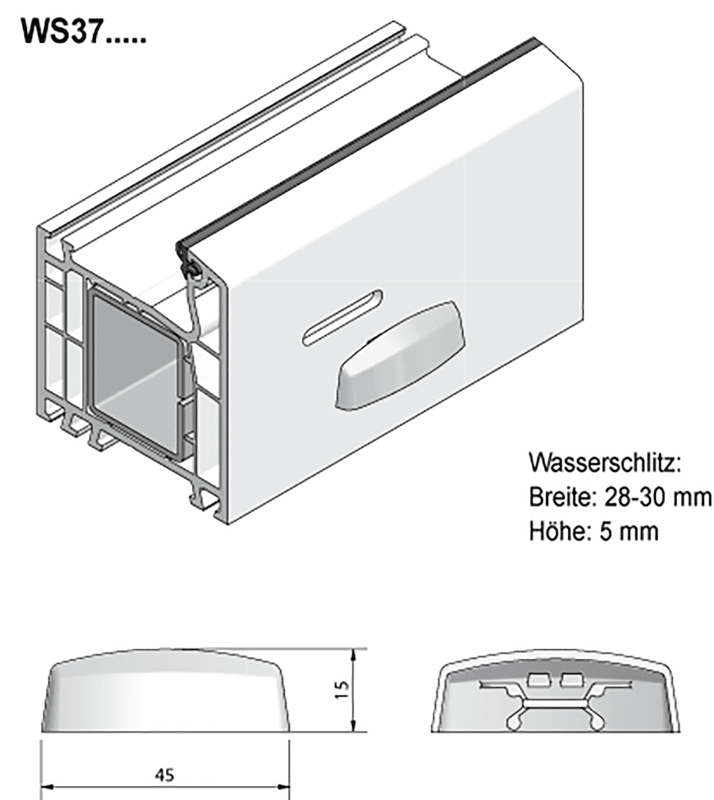 WS37.....

Wasserschlitz:
Breite: 28-30 mm
Höhe: 5 mm

15

45