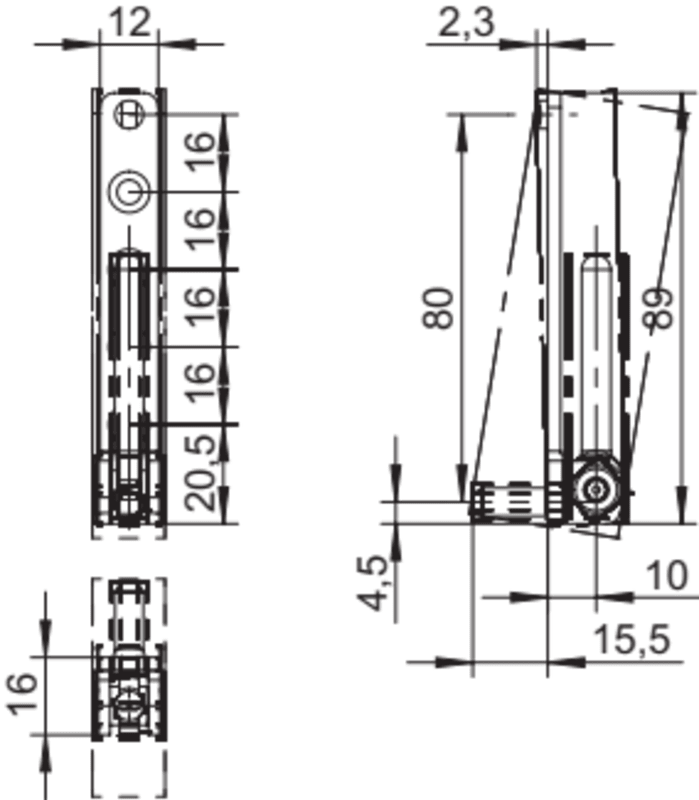 12

16

16

16

16

20,5

16

2,3

80

89

4,5

10

15,5