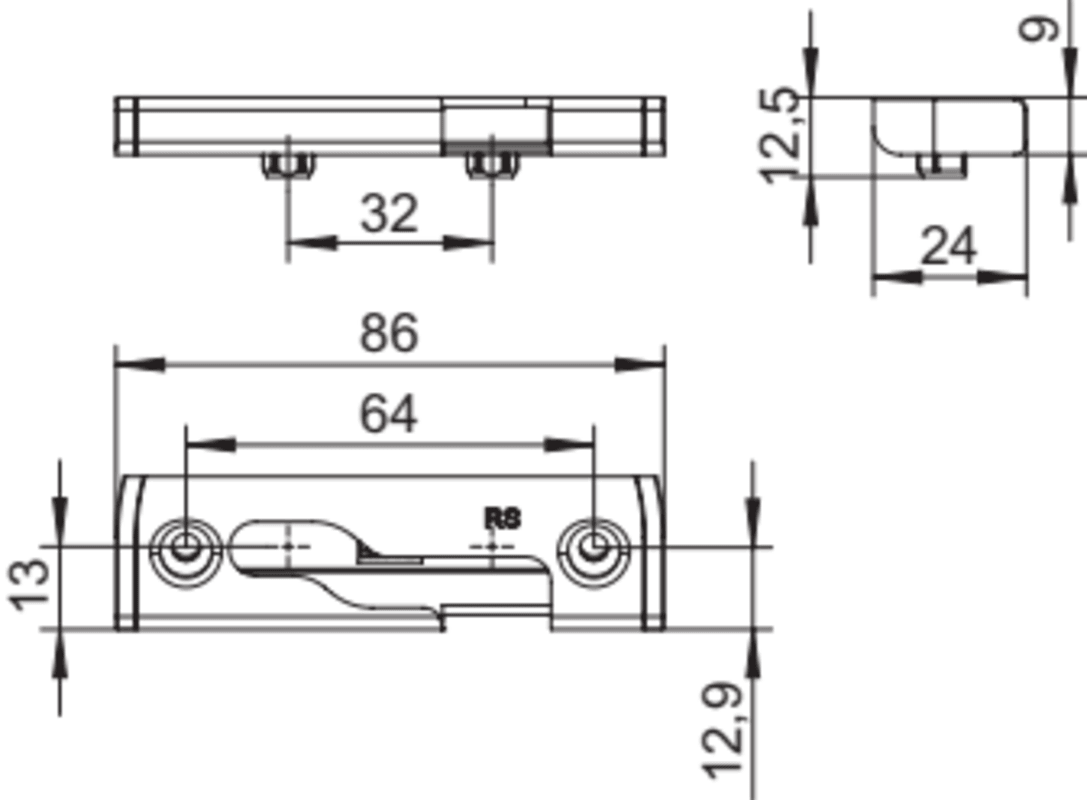 32

12,5

9

24

86

64

RS

13

12,9