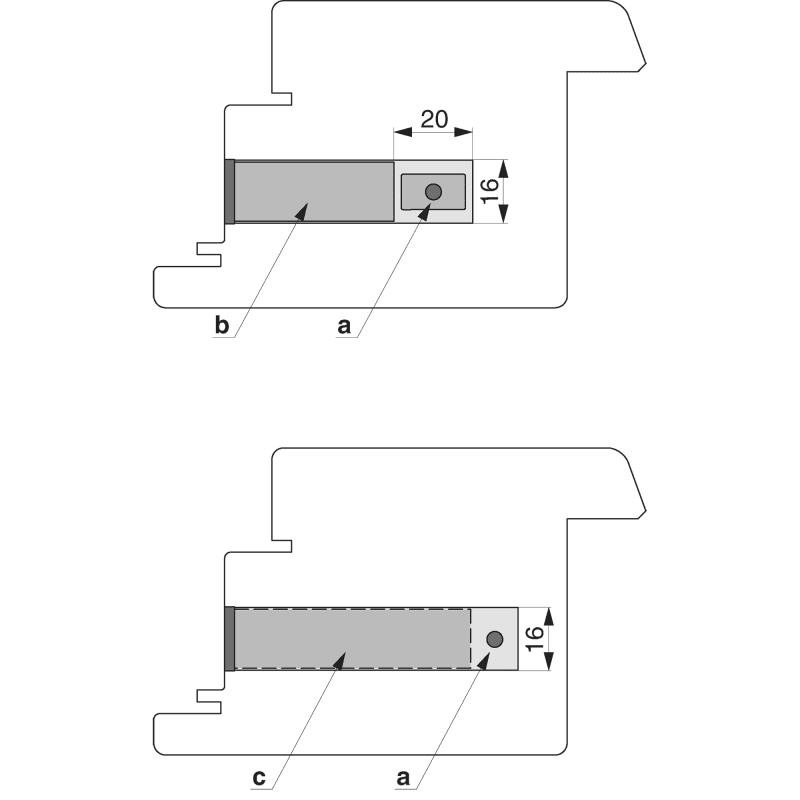 20
16
b
a
16
c
a