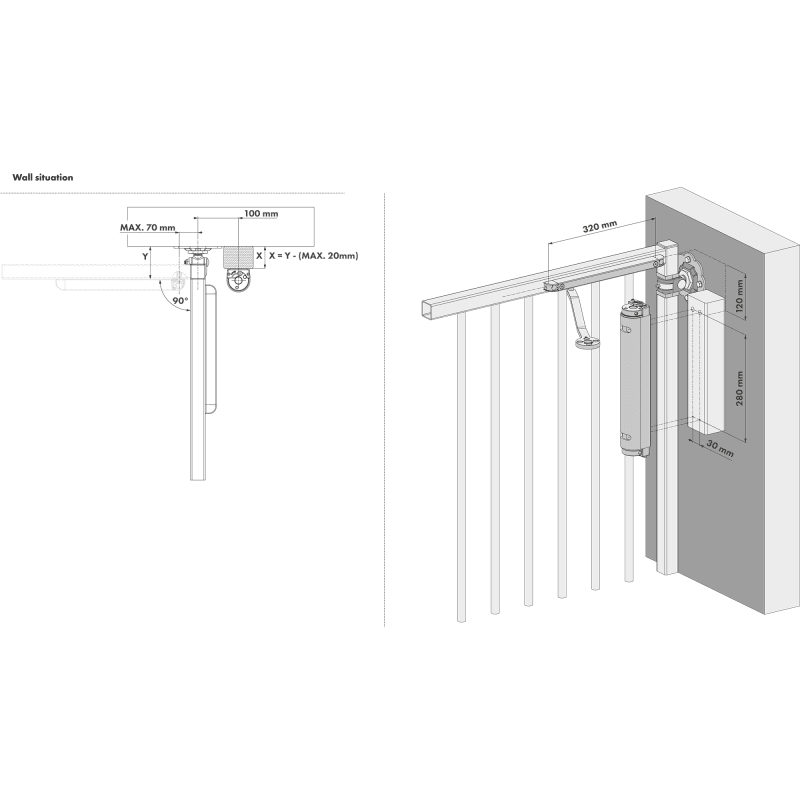 Wall situation

100 mm
MAX. 70 mm
Y
X
X = Y - (MAX. 20mm)
90°

320 mm
120 mm
280 mm
30 mm