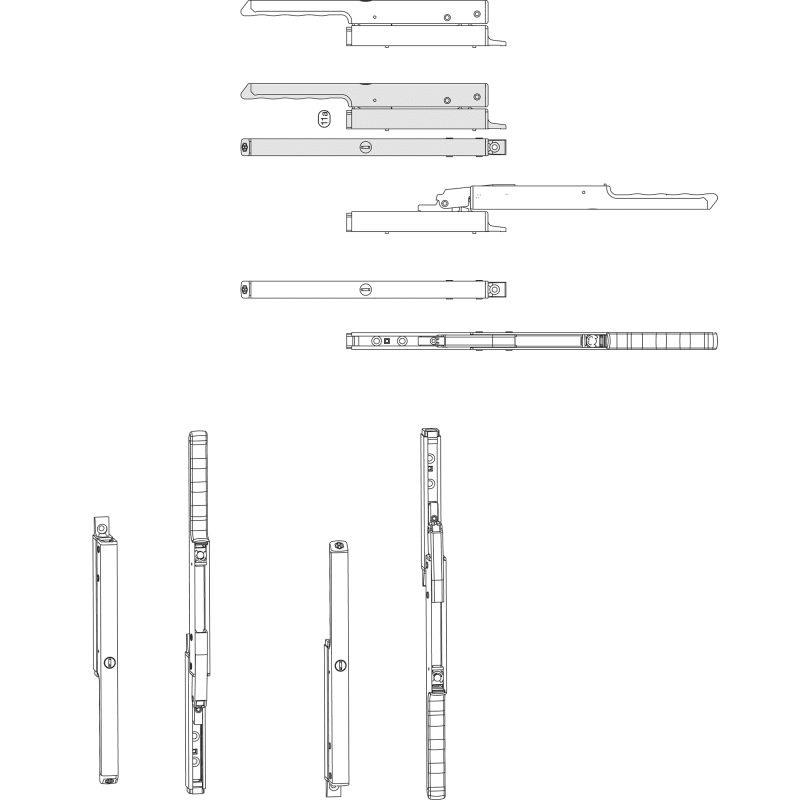 11a