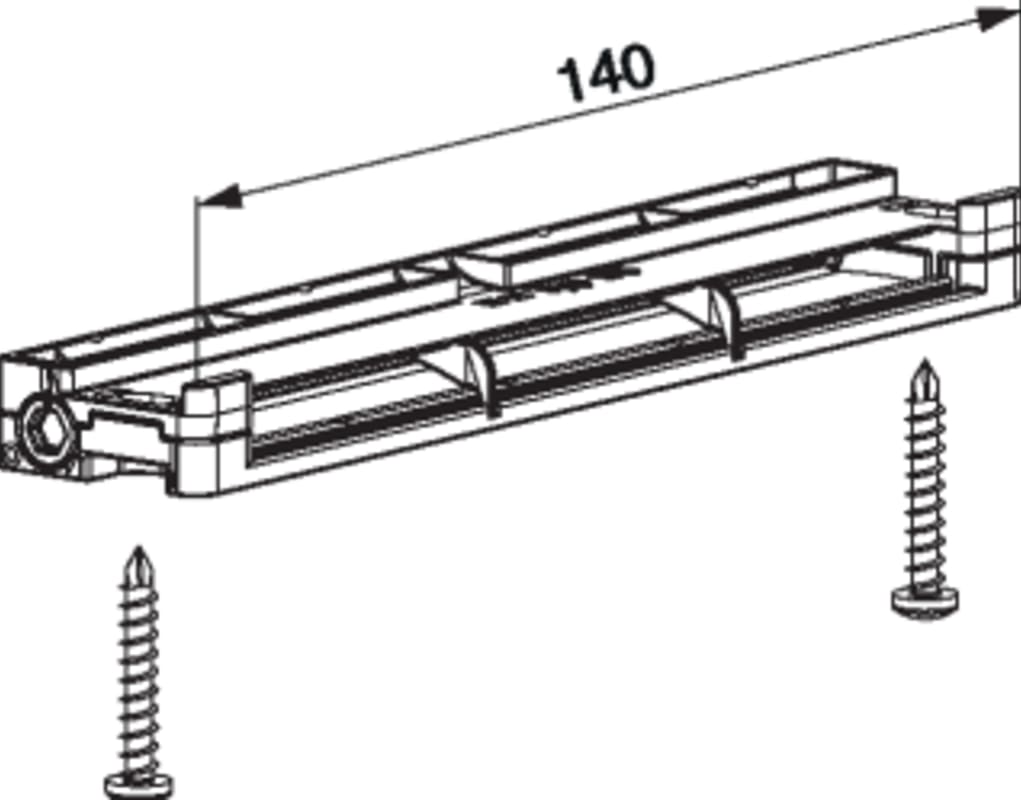 140