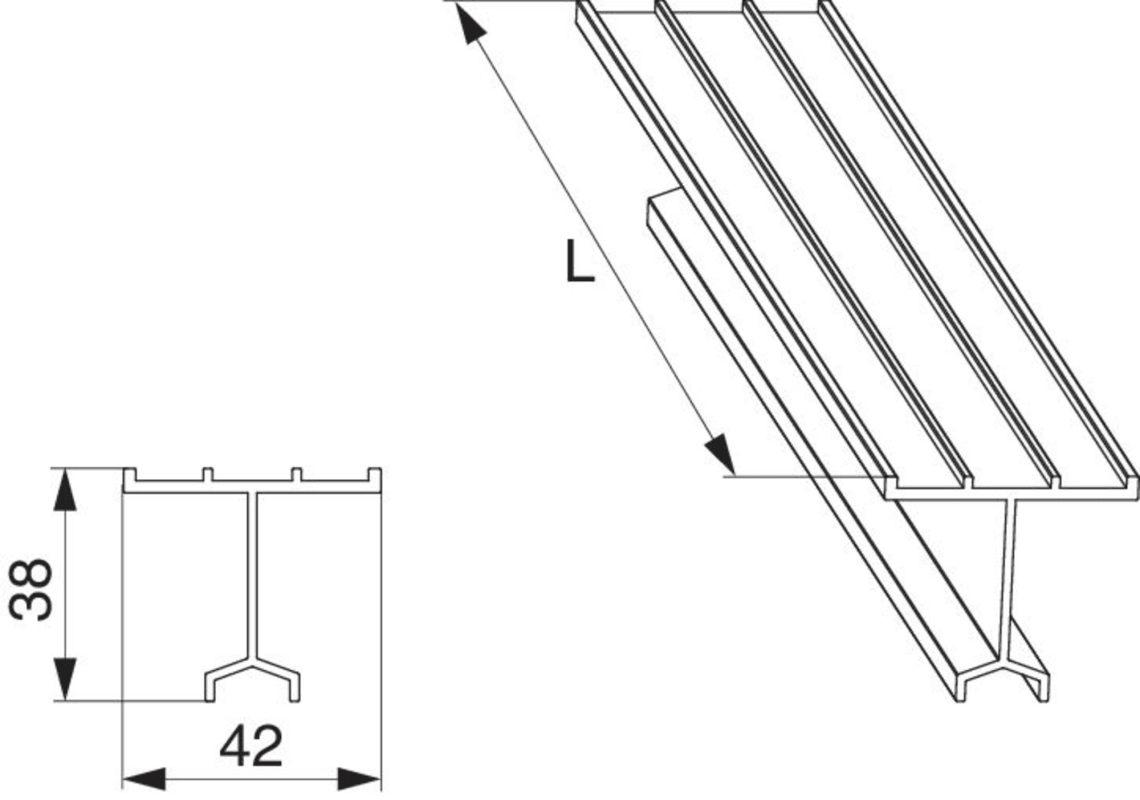 L

38

42