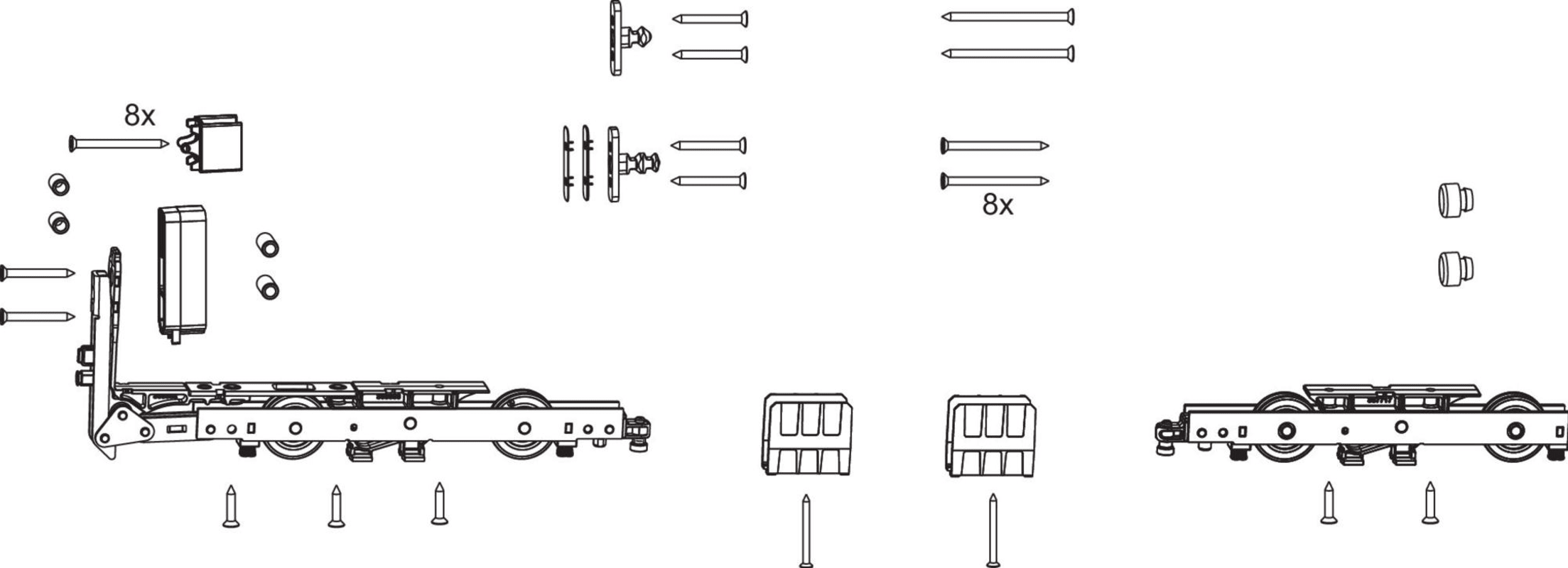 8x

8x