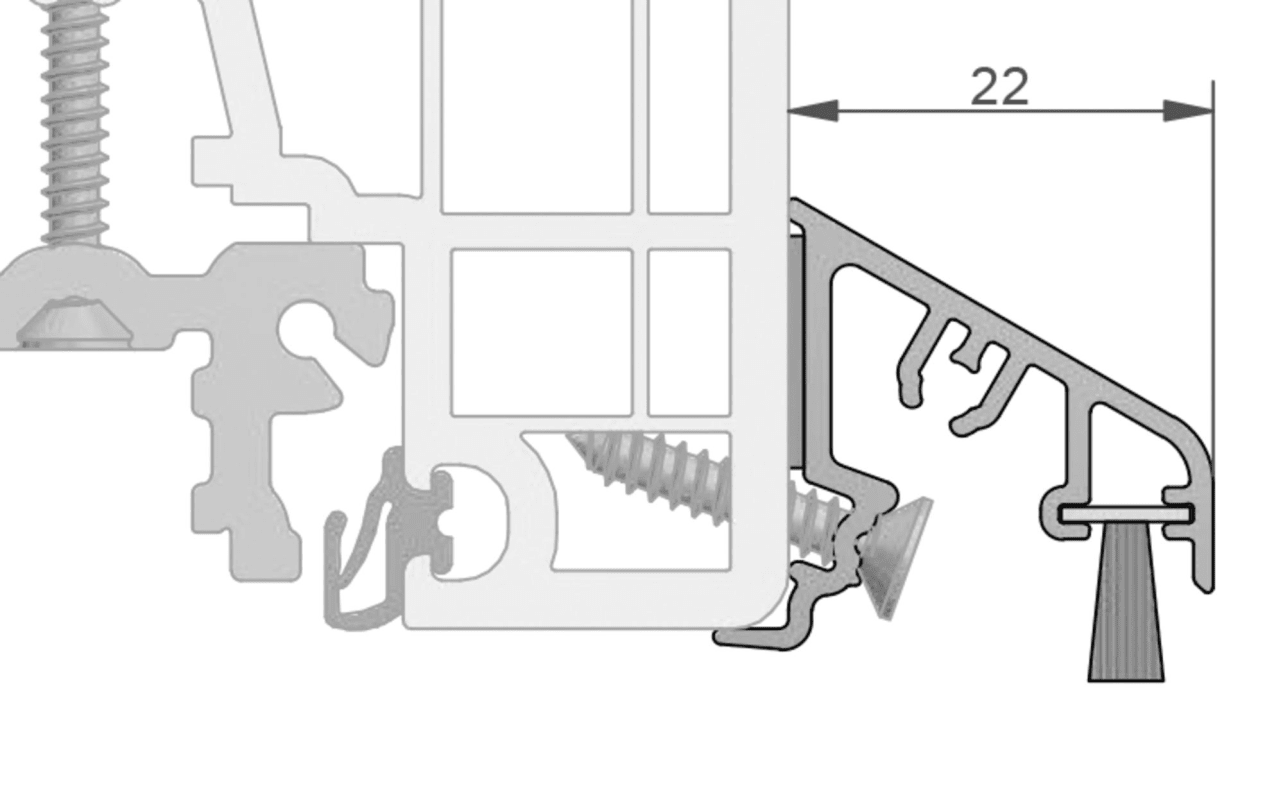 22