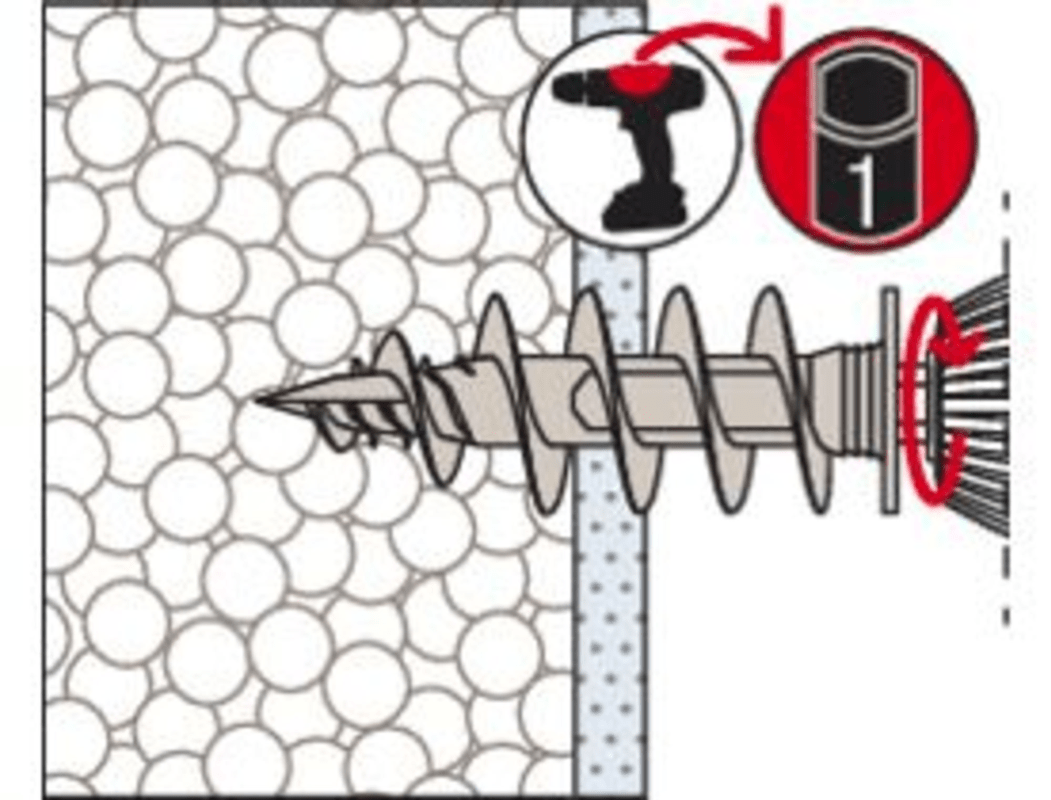 1