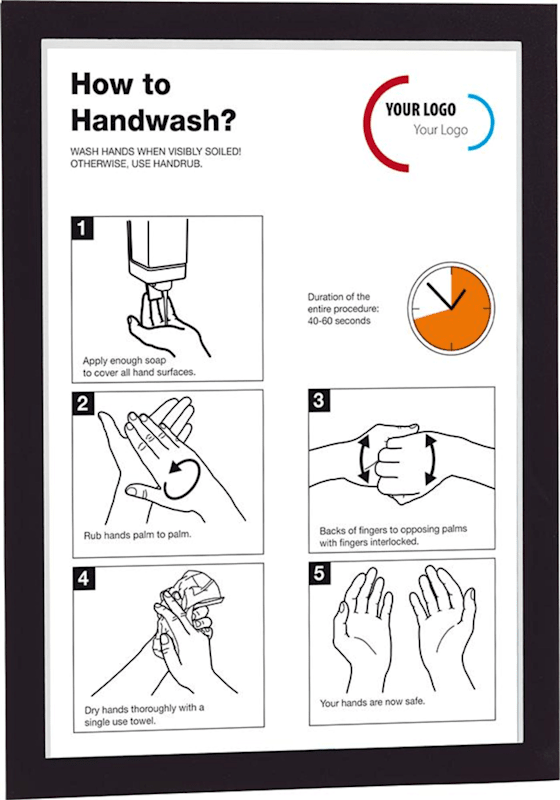 How to Handwash?

WASH HANDS WHEN VISIBLY SOILED! OTHERWISE, USE HANDRUB.

YOUR LOGO
Your Logo

1
Apply enough soap to cover all hand surfaces.

Duration of the entire procedure: 40-60 seconds

2
Rub hands palm to palm.

3
Backs of fingers to opposing palms with fingers interlocked.

4
Dry hands thoroughly with a single use towel.

5
Your hands are now safe.