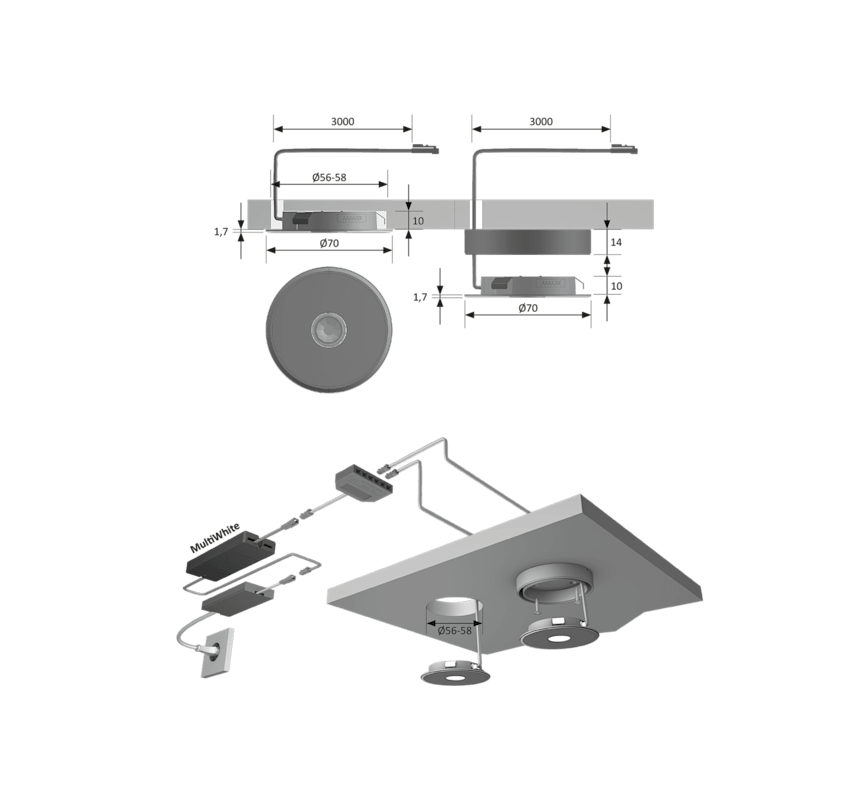 3000

Ø56-58

10

1,7

Ø70

3000

14

10

1,7

Ø70

MultiWhite

Ø56-58