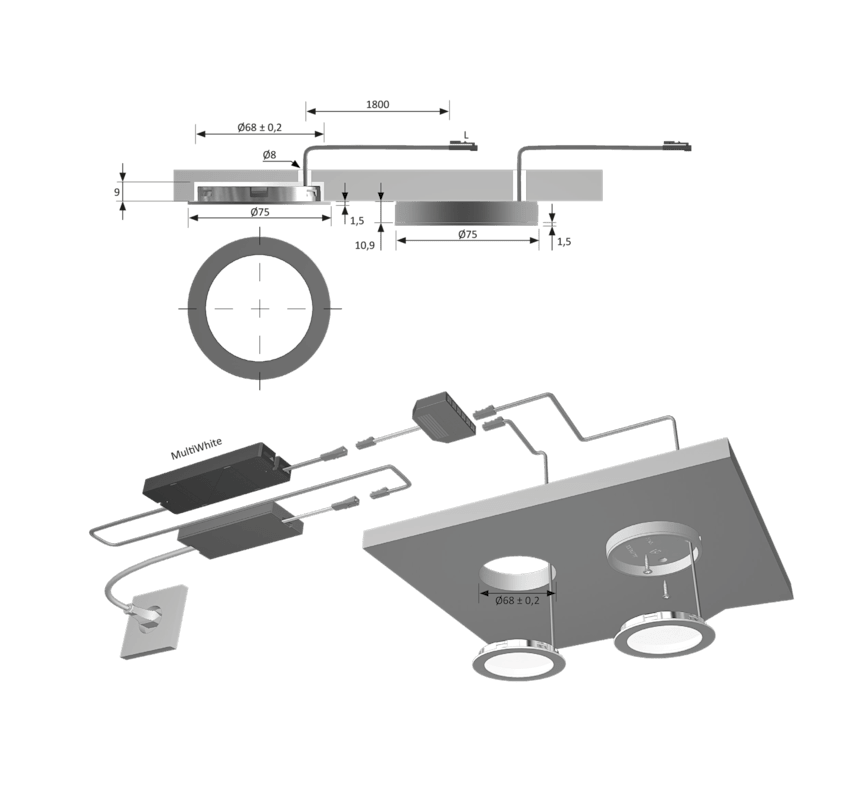 1800

Ø68 ± 0,2

L

Ø8

9

Ø75

1,5

10,9

Ø75

1,5

MultiWhite

Ø68 ± 0,2