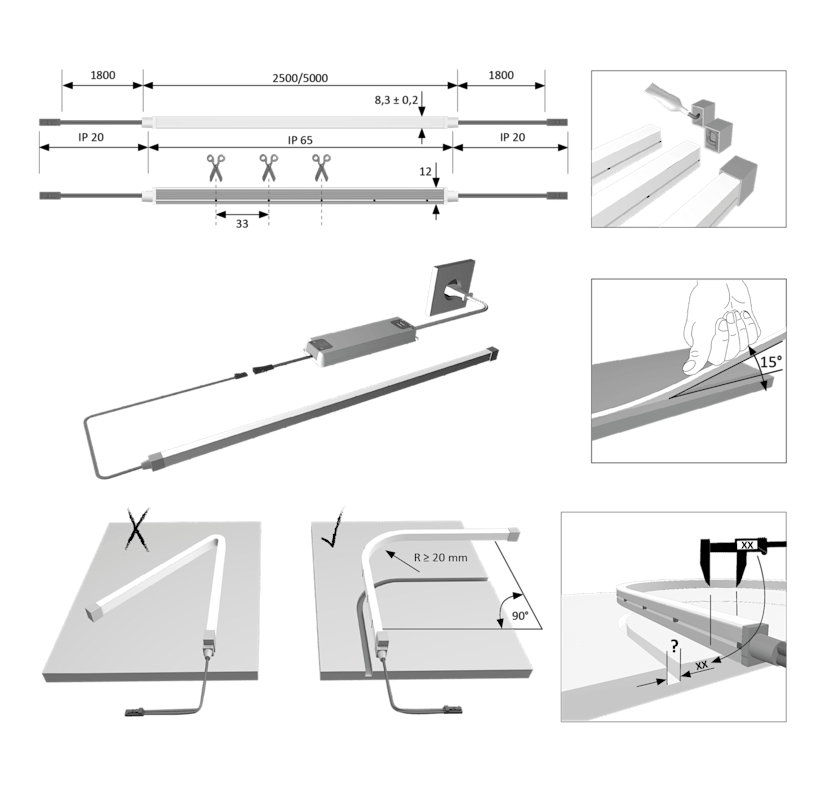 1800
2500/5000
1800
8,3 ± 0,2
IP 20
IP 65
IP 20
12
33
15°
R ≥ 20 mm
90°
XX
?
XX