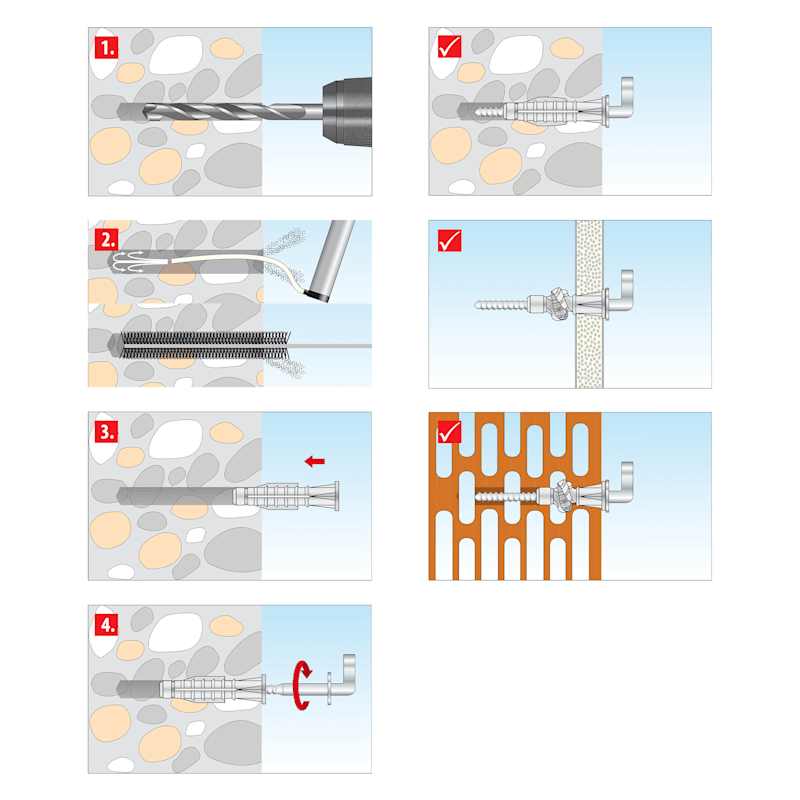 1.

2.

3.

4.