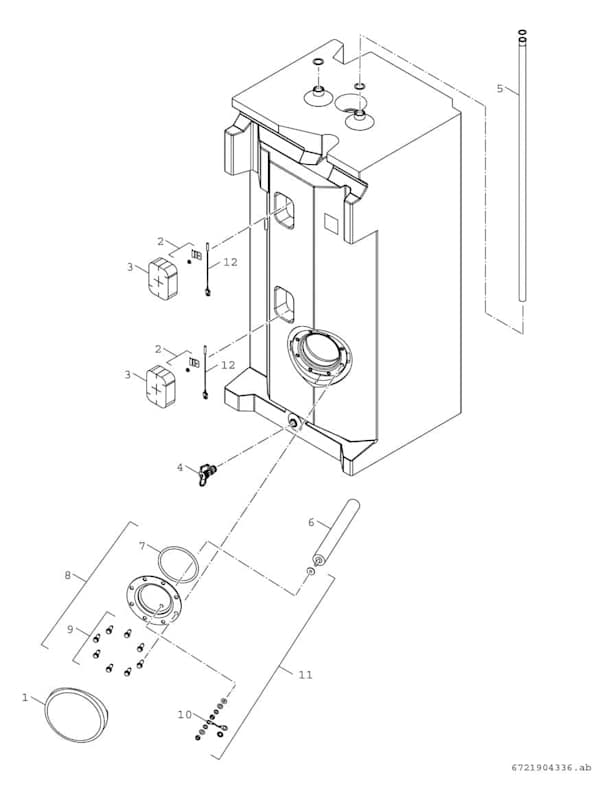 5
2
12
3
2
12
3
4
6
7
8
9
11
1
10
6721904336.ab