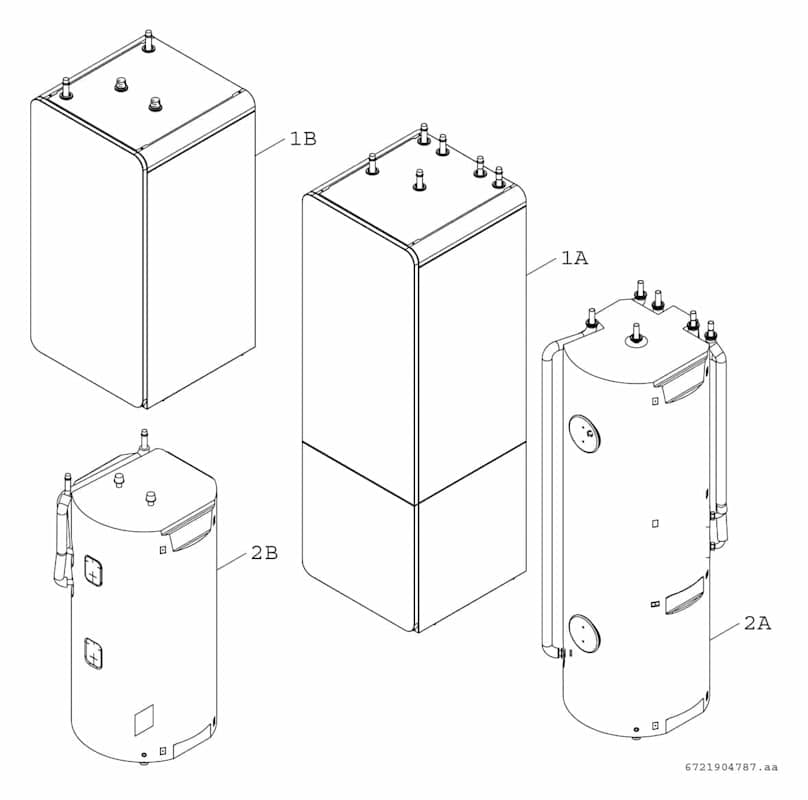 1B
1A
2B
2A
6721904787.aa