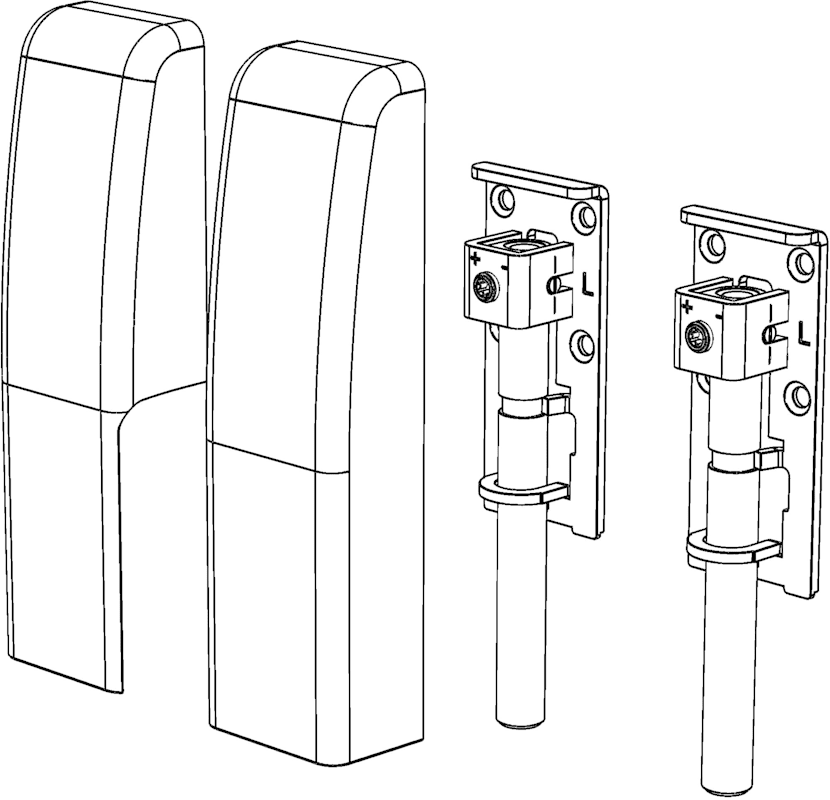 + - L
+ - L