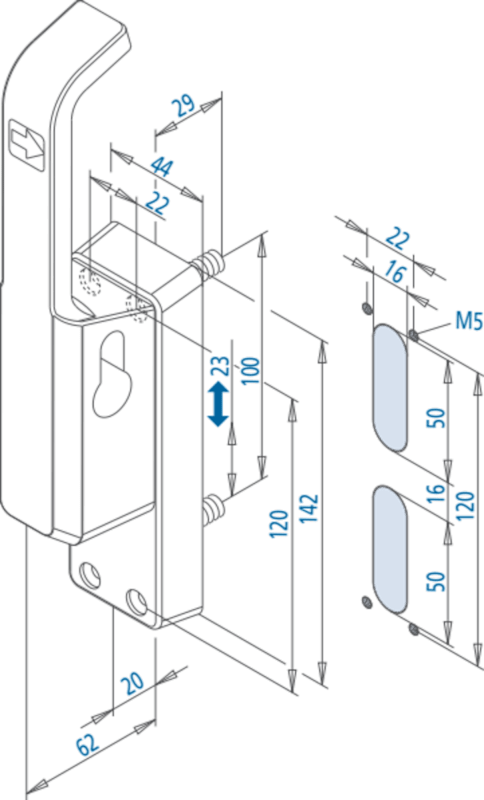 29
44
22
23
100
120
142
20
62
22
16
M5
50
16
120
50