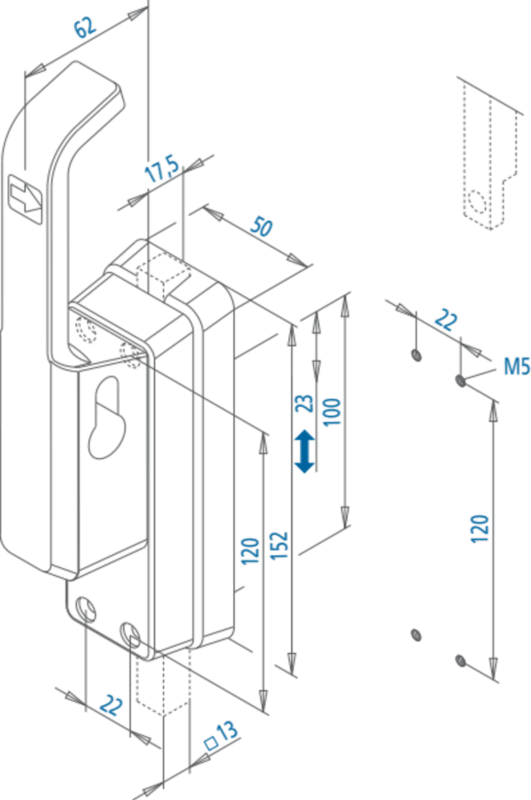 62

17,5

50

22

M5

23

100

120

152

120

22

□13