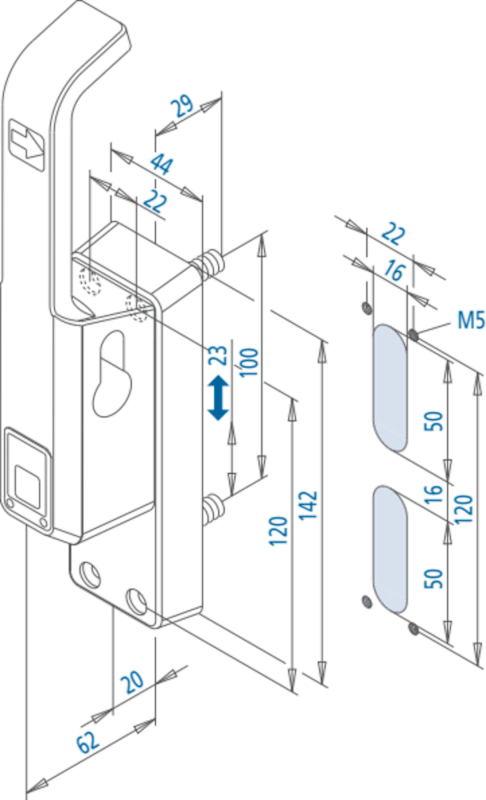 29
44
22
23
100
120
142
20
62
22
16
M5
50
16
120
50