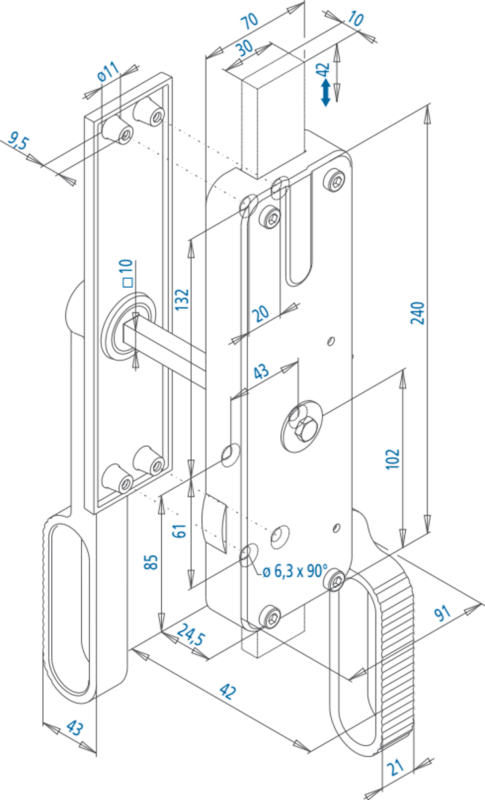 70
10
30
42
ø11
9,5
□10
132
20
240
43
102
61
85
ø 6,3 x 90°
24,5
91
42
43
21