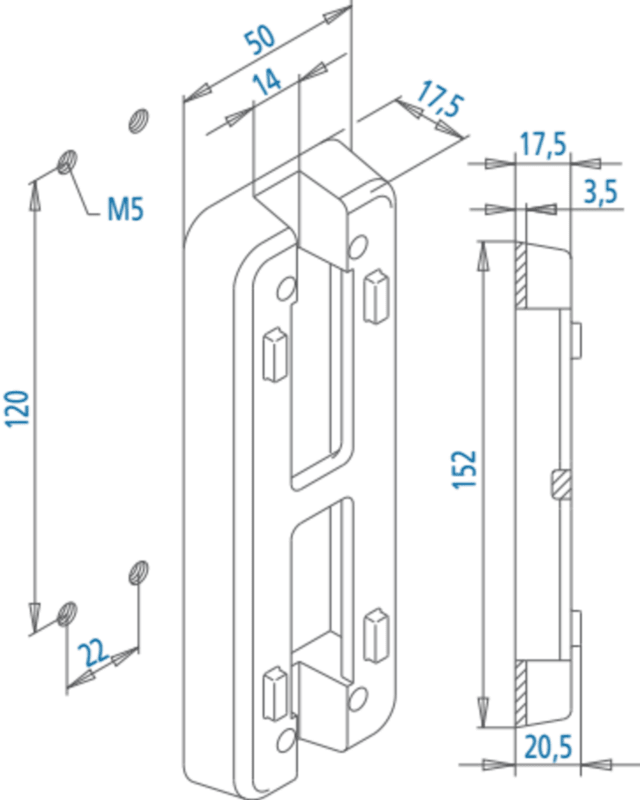 50
14
17,5
M5
120
22
17,5
3,5
152
20,5