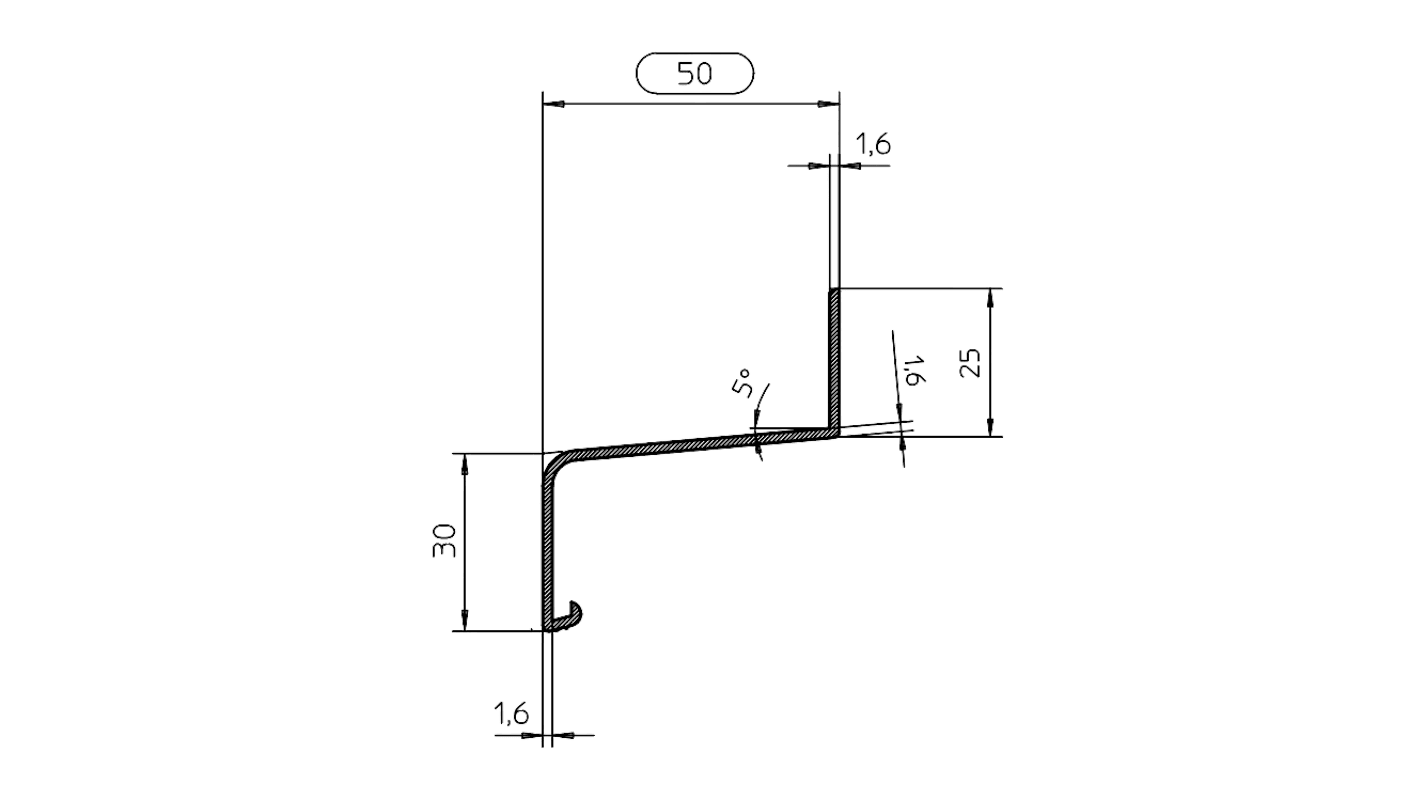 50
1,6
25
1,6
5°
30
1,6