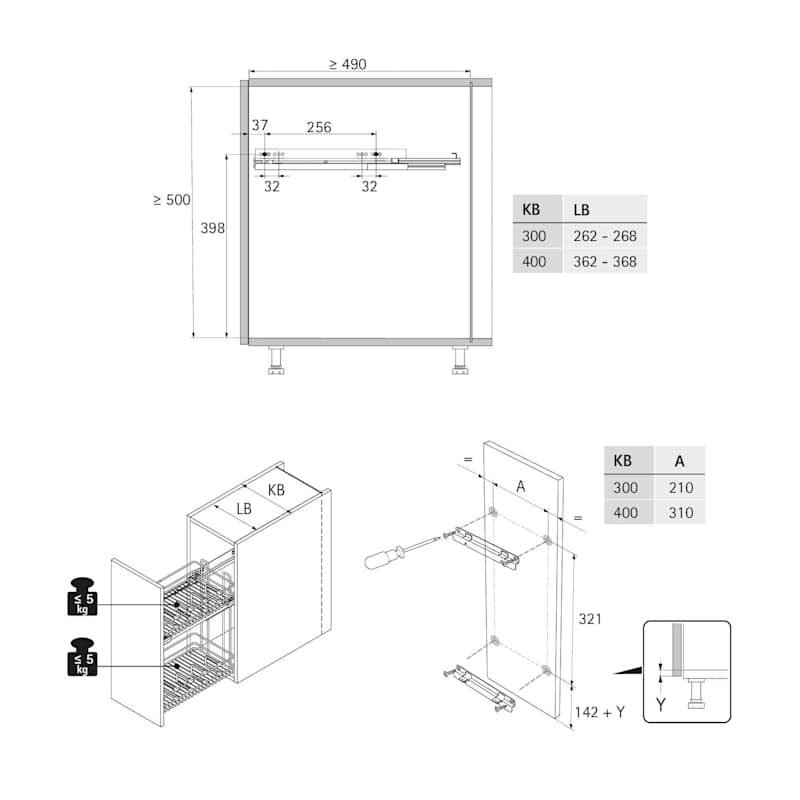 ≥ 490

37

256

32

32

≥ 500

398

| KB | LB |
|---|---|
| 300 | 262 - 268 |
| 400 | 362 - 368 |

KB

LB

≤ 5 kg

≤ 5 kg

=

A

=

| KB | A |
|---|---|
| 300 | 210 |
| 400 | 310 |

321

142 + Y

Y