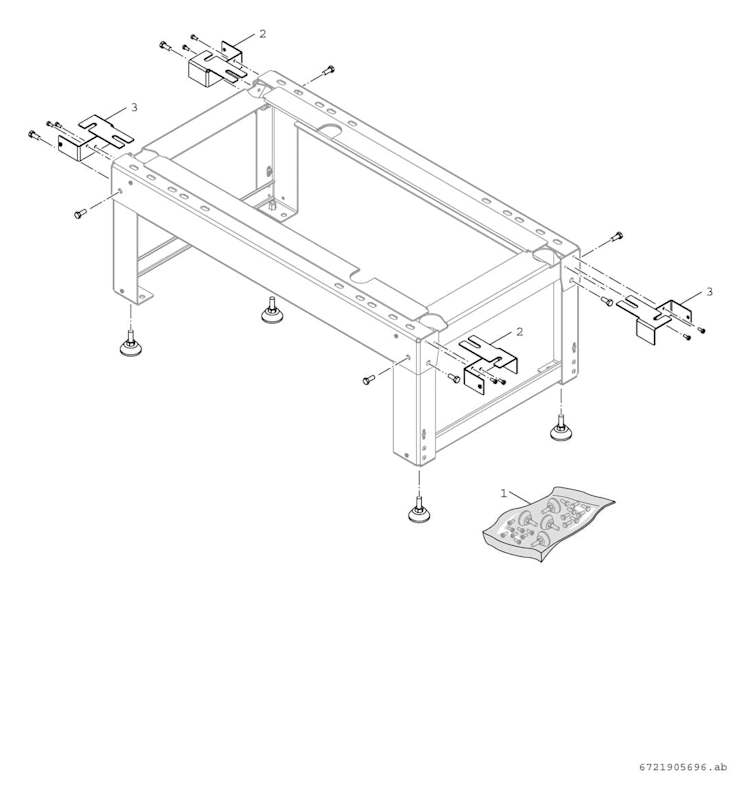 2
3
3
2
1
6721905696.ab